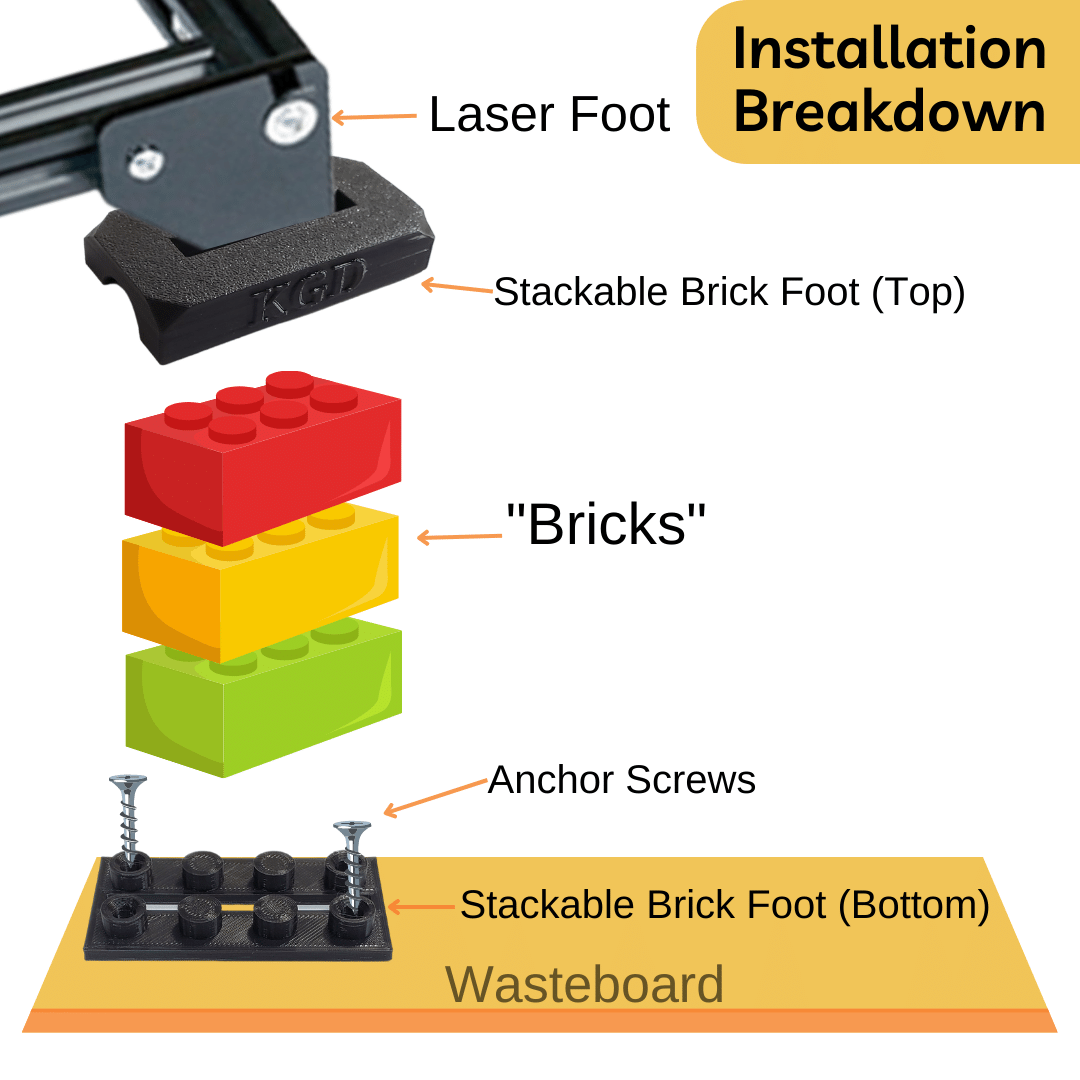 Installation Breakdown

Laser Foot

KGD

Stackable Brick Foot (Top)

"Bricks"

Anchor Screws

Stackable Brick Foot (Bottom)

Wasteboard