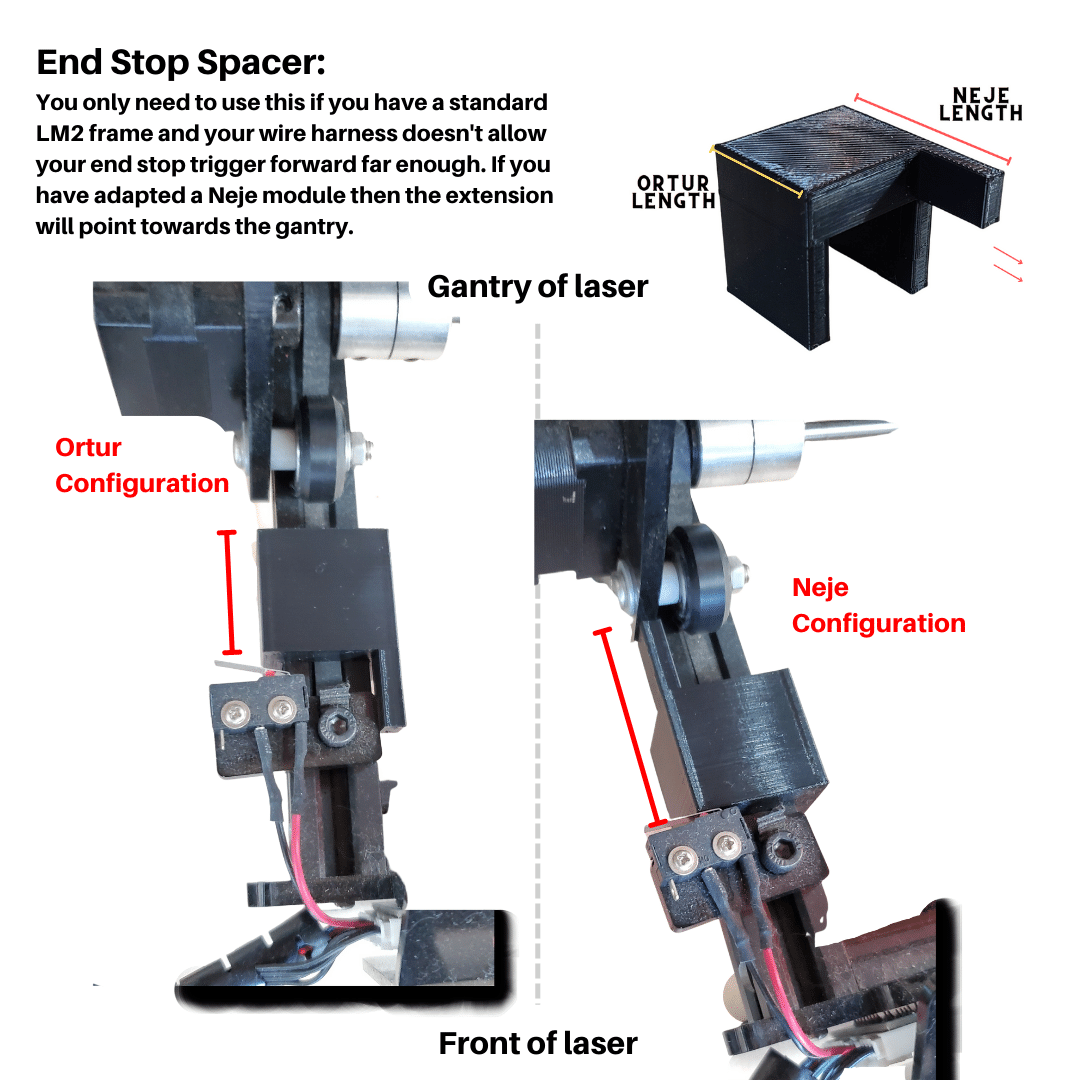 End Stop Spacer:
You only need to use this if you have a standard LM2 frame and your wire harness doesn't allow your end stop trigger forward far enough. If you have adapted a Neje module then the extension will point towards the gantry.

NEJE LENGTH

ORTUR LENGTH

Gantry of laser

Ortur Configuration

Neje Configuration

Front of laser